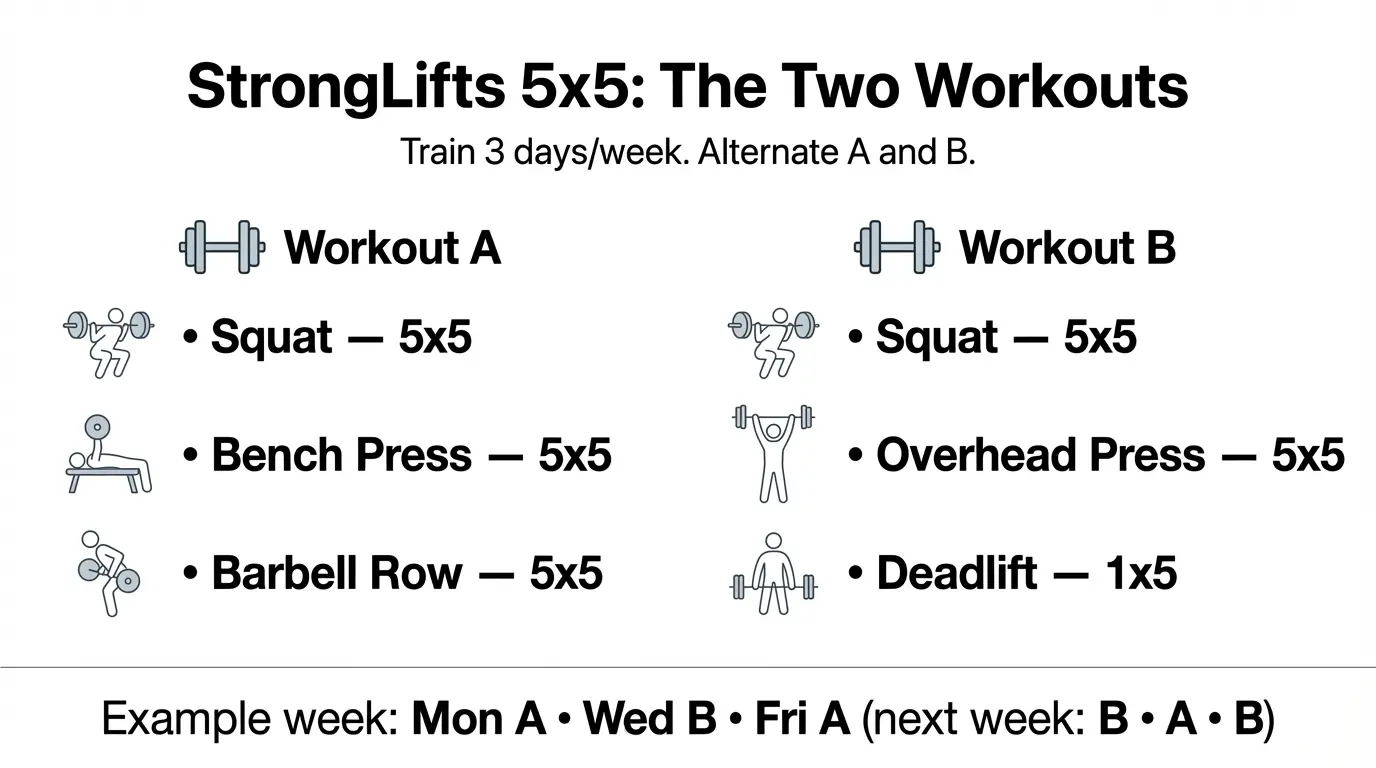 StrongLifts 5x5: The Two Workouts

Train 3 days/week. Alternate A and B.

Workout A

• Squat — 5x5

• Bench Press — 5x5

• Barbell Row — 5x5

Workout B

• Squat — 5x5

• Overhead Press — 5x5

• Deadlift — 1x5

Example week: Mon A • Wed B • Fri A (next week: B • A • B)