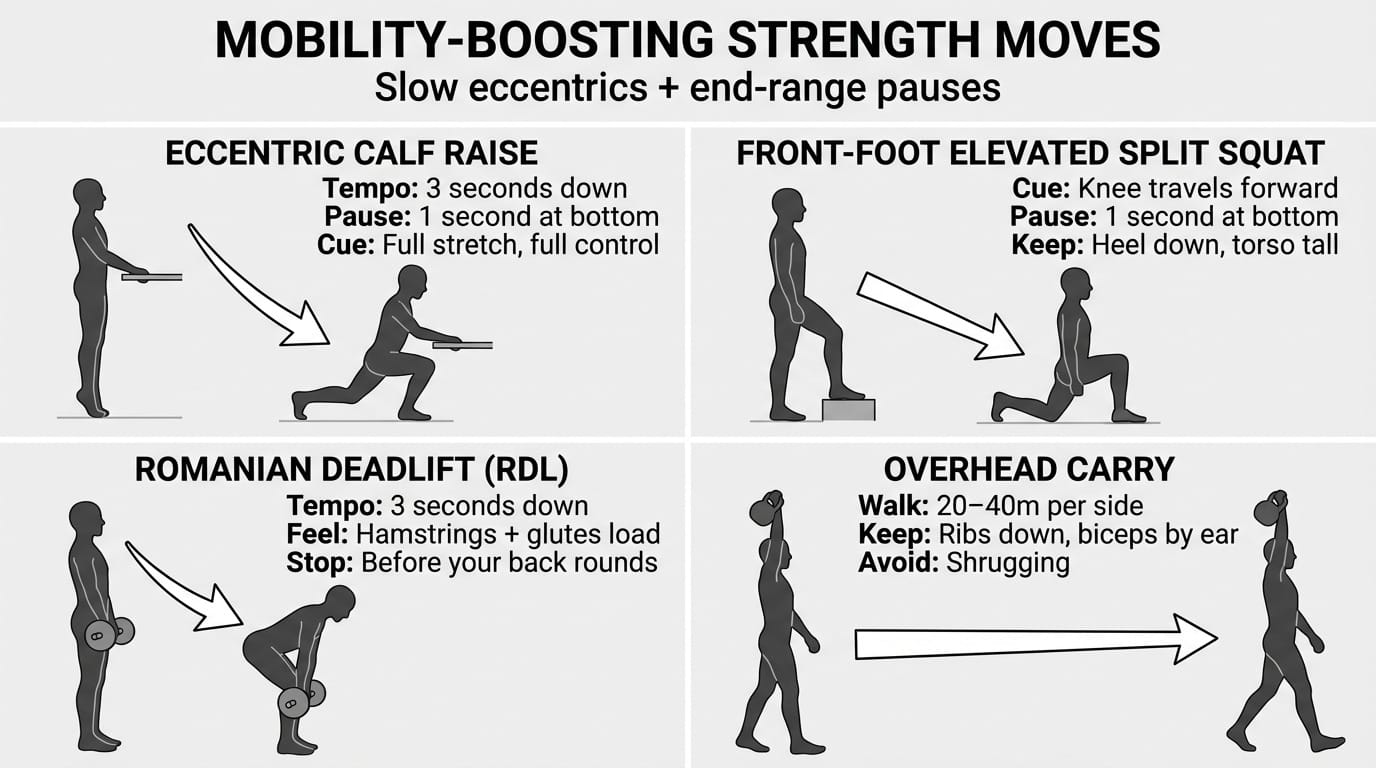 MOBILITY-BOOSTING STRENGTH MOVES
Slow eccentrics + end-range pauses

ECCENTRIC CALF RAISE
Tempo: 3 seconds down
Pause: 1 second at bottom
Cue: Full stretch, full control

FRONT-FOOT ELEVATED SPLIT SQUAT
Cue: Knee travels forward
Pause: 1 second at bottom
Keep: Heel down, torso tall

ROMANIAN DEADLIFT (RDL)
Tempo: 3 seconds down
Feel: Hamstrings + glutes load
Stop: Before your back rounds

OVERHEAD CARRY
Walk: 20–40m per side
Keep: Ribs down, biceps by ear
Avoid: Shrugging