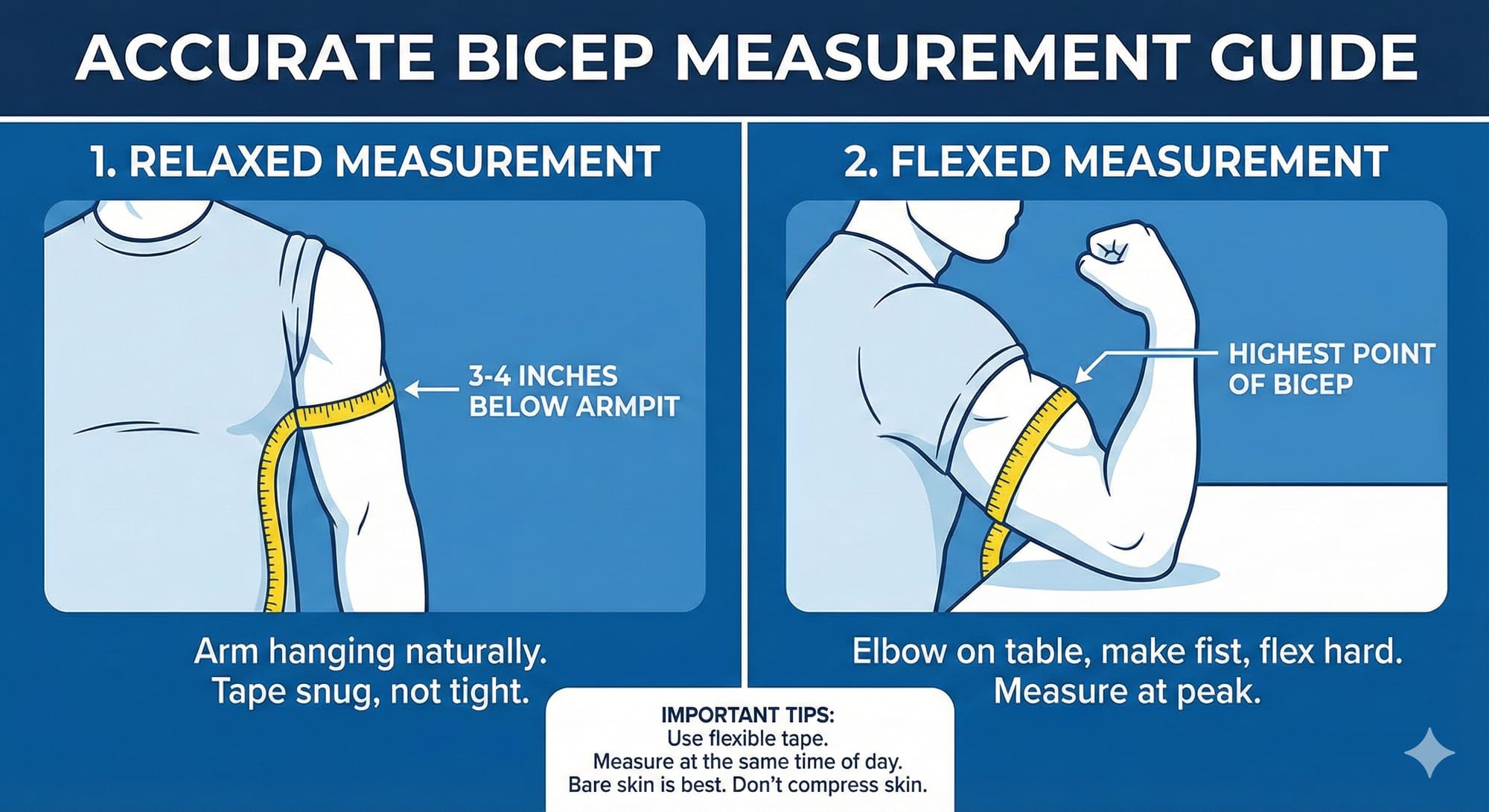 ACCURATE BICEP MEASUREMENT GUIDE

1. RELAXED MEASUREMENT

3-4 INCHES BELOW ARMPIT

Arm hanging naturally. Tape snug, not tight.

2. FLEXED MEASUREMENT

HIGHEST POINT OF BICEP

Elbow on table, make fist, flex hard. Measure at peak.

IMPORTANT TIPS:
Use flexible tape.
Measure at the same time of day.
Bare skin is best. Don't compress skin.